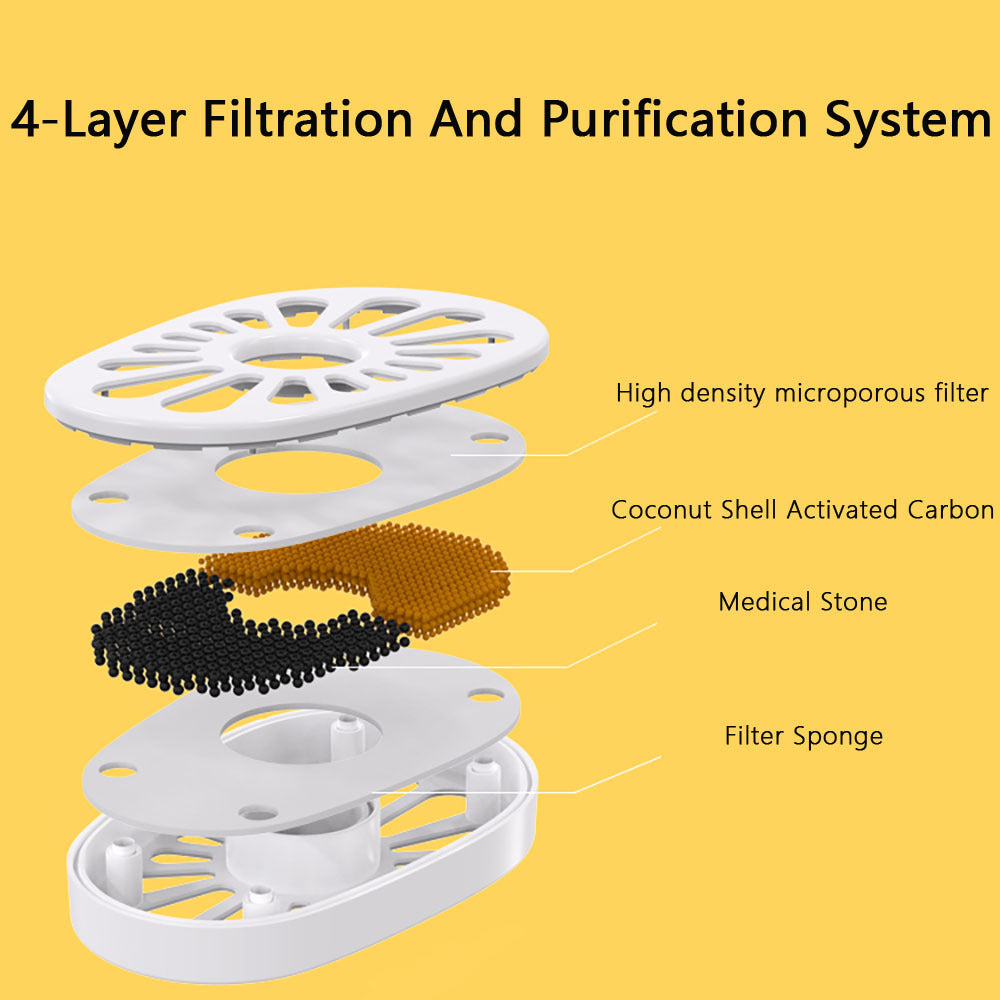 4-Layer Filtration And Purification System

High density microporous filter

Coconut Shell Activated Carbon

Medical Stone

Filter Sponge